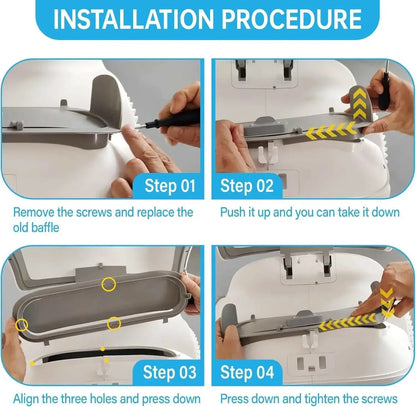 INSTALLATION PROCEDURE

Step 01

Remove the screws and replace the old baffle

Step 02

Push it up and you can take it down

Step 03

Align the three holes and press down

Step 04

Press down and tighten the screws