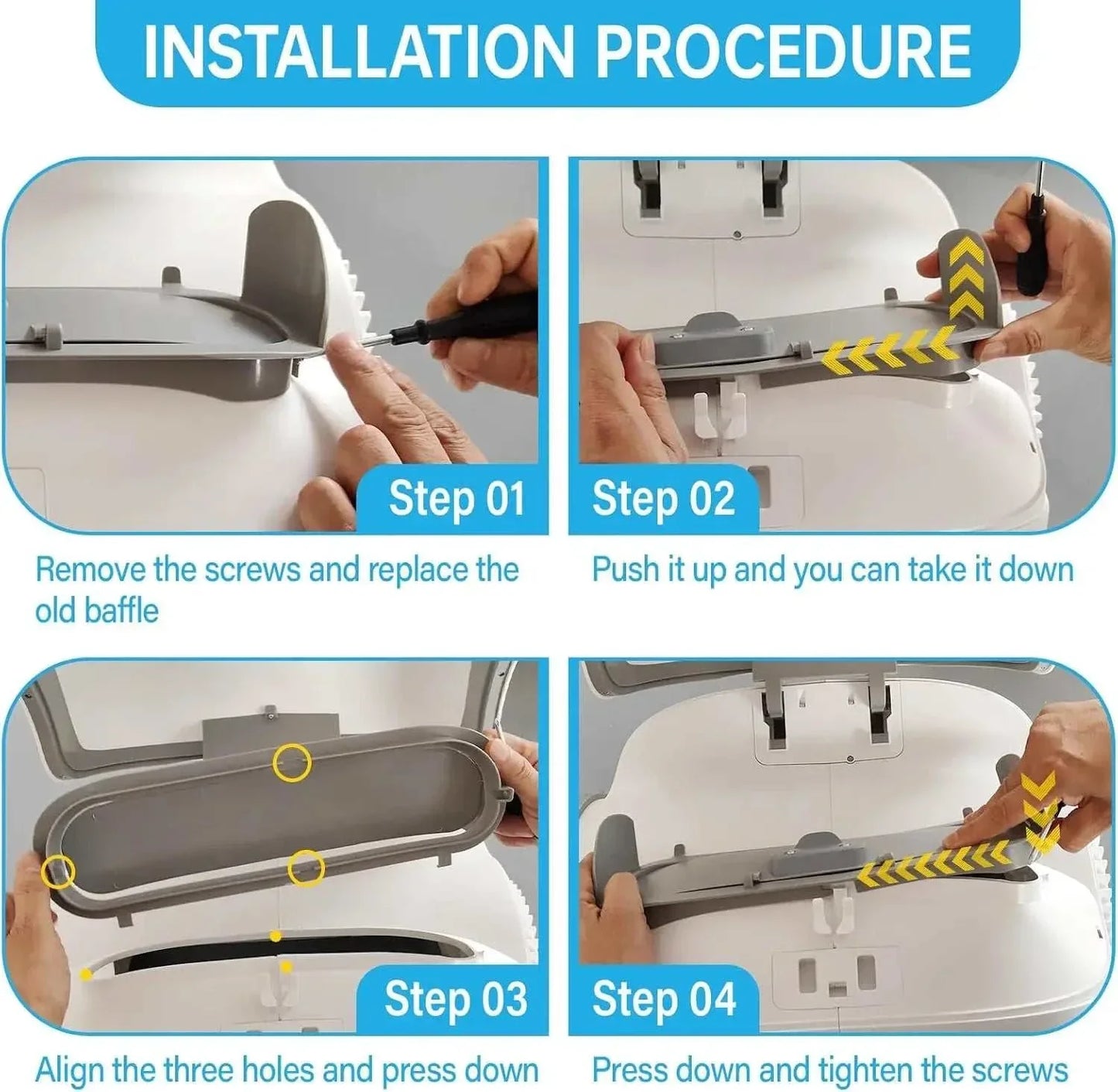 INSTALLATION PROCEDURE

Step 01

Remove the screws and replace the old baffle

Step 02

Push it up and you can take it down

Step 03

Align the three holes and press down

Step 04

Press down and tighten the screws