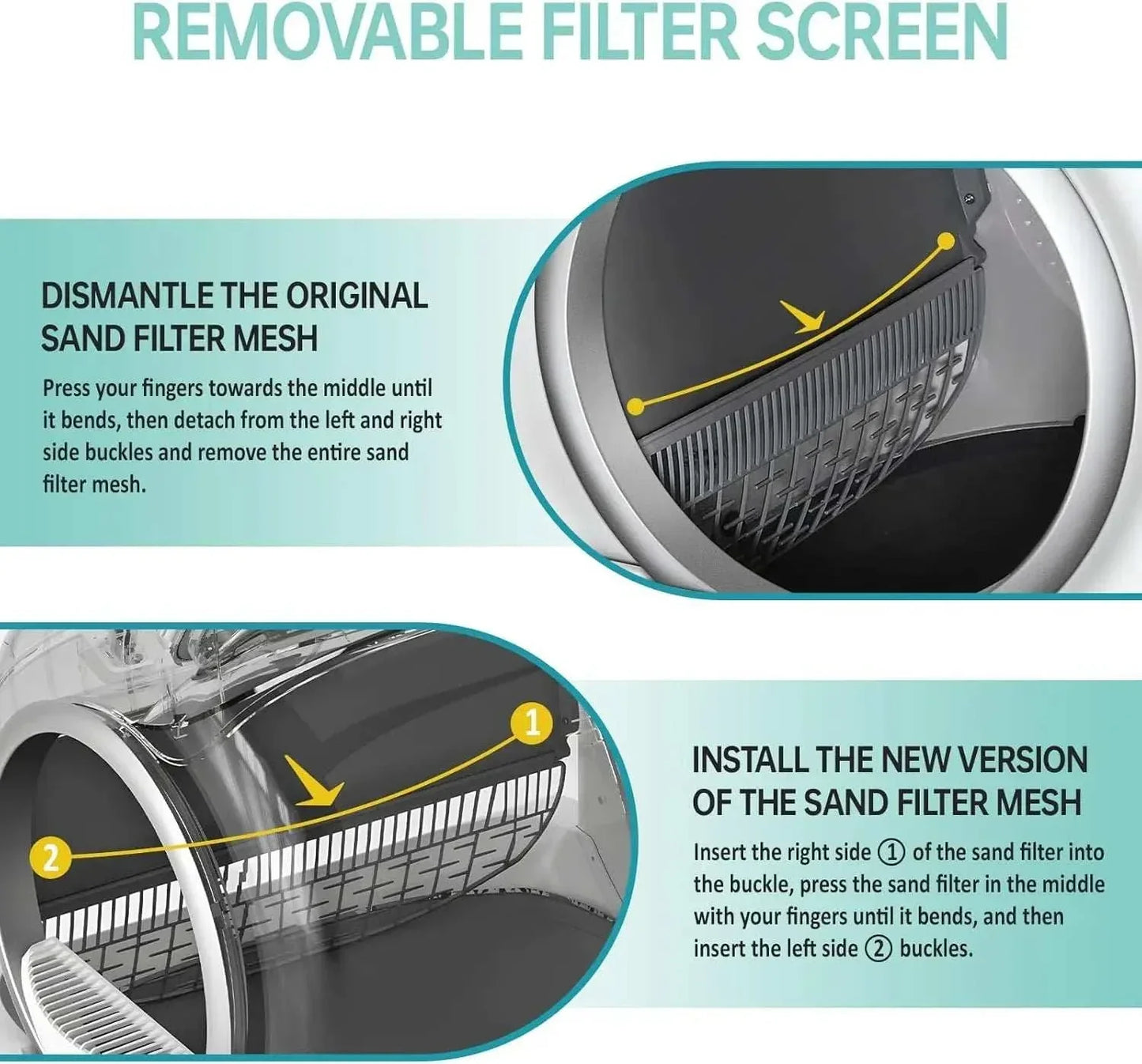 REMOVABLE FILTER SCREEN

DISMANTLE THE ORIGINAL SAND FILTER MESH

Press your fingers towards the middle until it bends, then detach from the left and right side buckles and remove the entire sand filter mesh.

1

2

INSTALL THE NEW VERSION OF THE SAND FILTER MESH

Insert the right side ① of the sand filter into the buckle, press the sand filter in the middle with your fingers until it bends, and then insert the left side ② buckles.