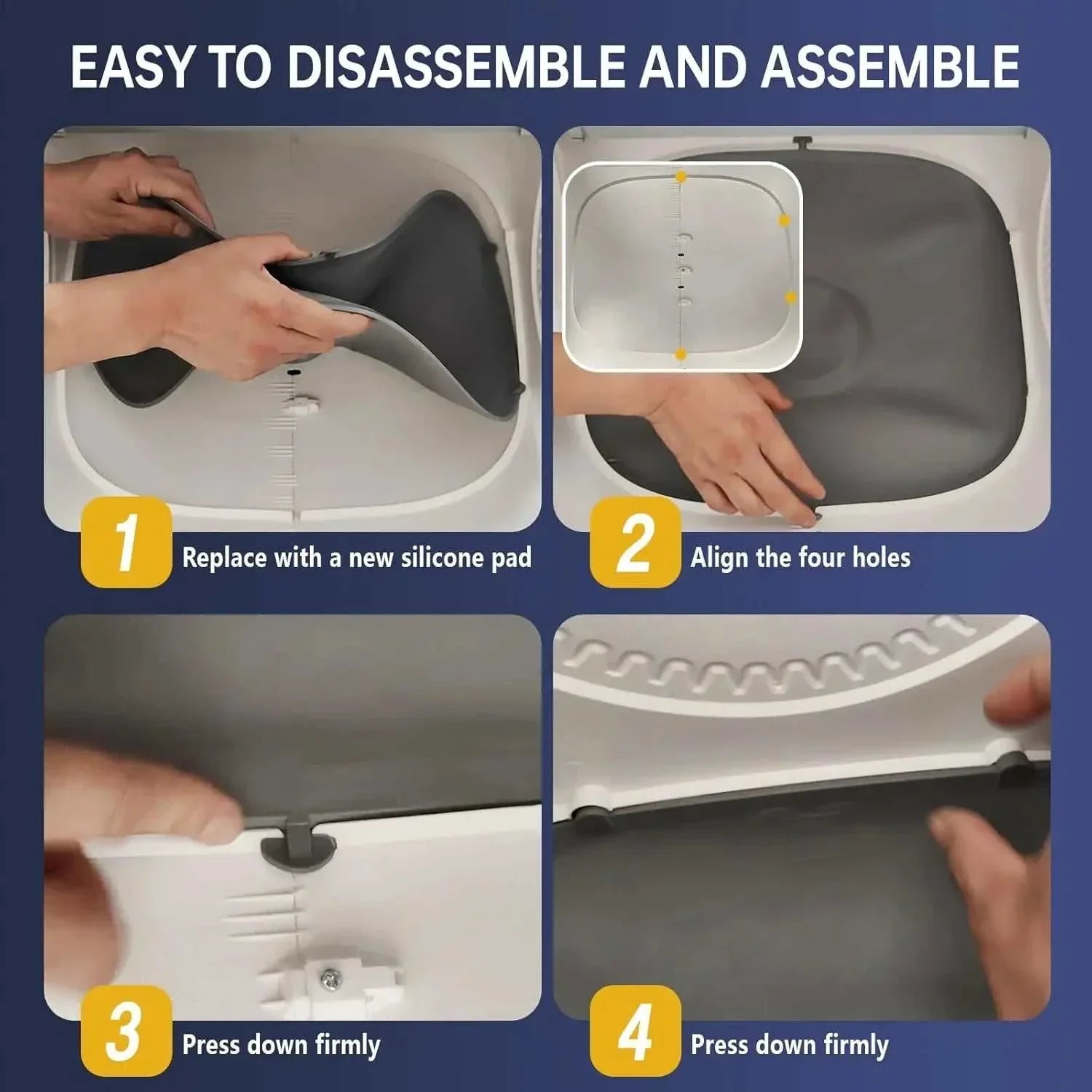 EASY TO DISASSEMBLE AND ASSEMBLE

1 Replace with a new silicone pad

2 Align the four holes

3 Press down firmly

4 Press down firmly