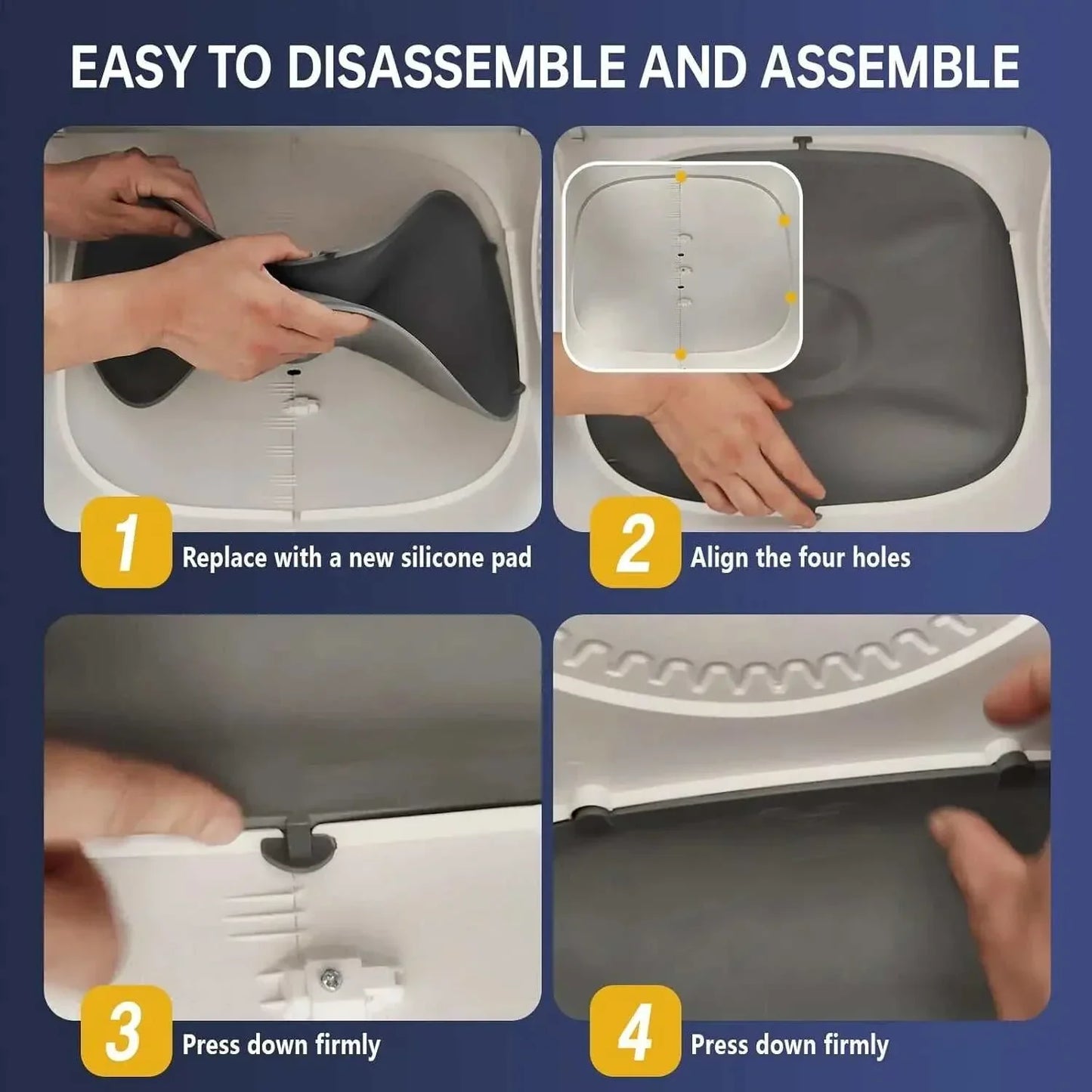 EASY TO DISASSEMBLE AND ASSEMBLE

1 Replace with a new silicone pad

2 Align the four holes

3 Press down firmly

4 Press down firmly