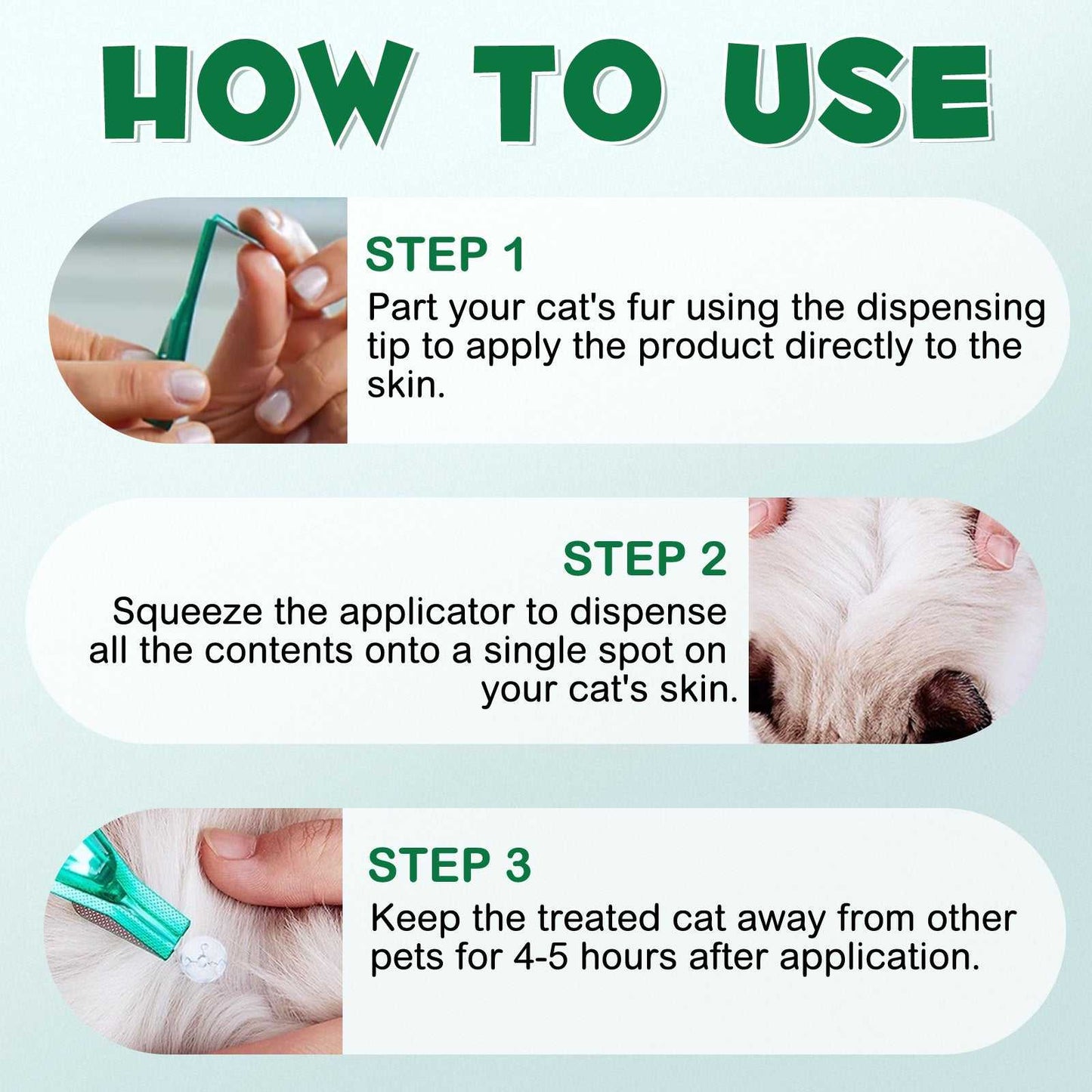 HOW TO USE

STEP 1
Part your cat's fur using the dispensing tip to apply the product directly to the skin.

STEP 2
Squeeze the applicator to dispense all the contents onto a single spot on your cat's skin.

STEP 3
Keep the treated cat away from other pets for 4-5 hours after application.